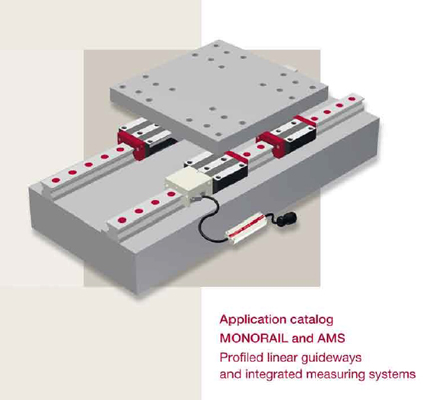 Application catalog
MONORAIL and AMS
Profiled linear guideways and integrated measuring systems