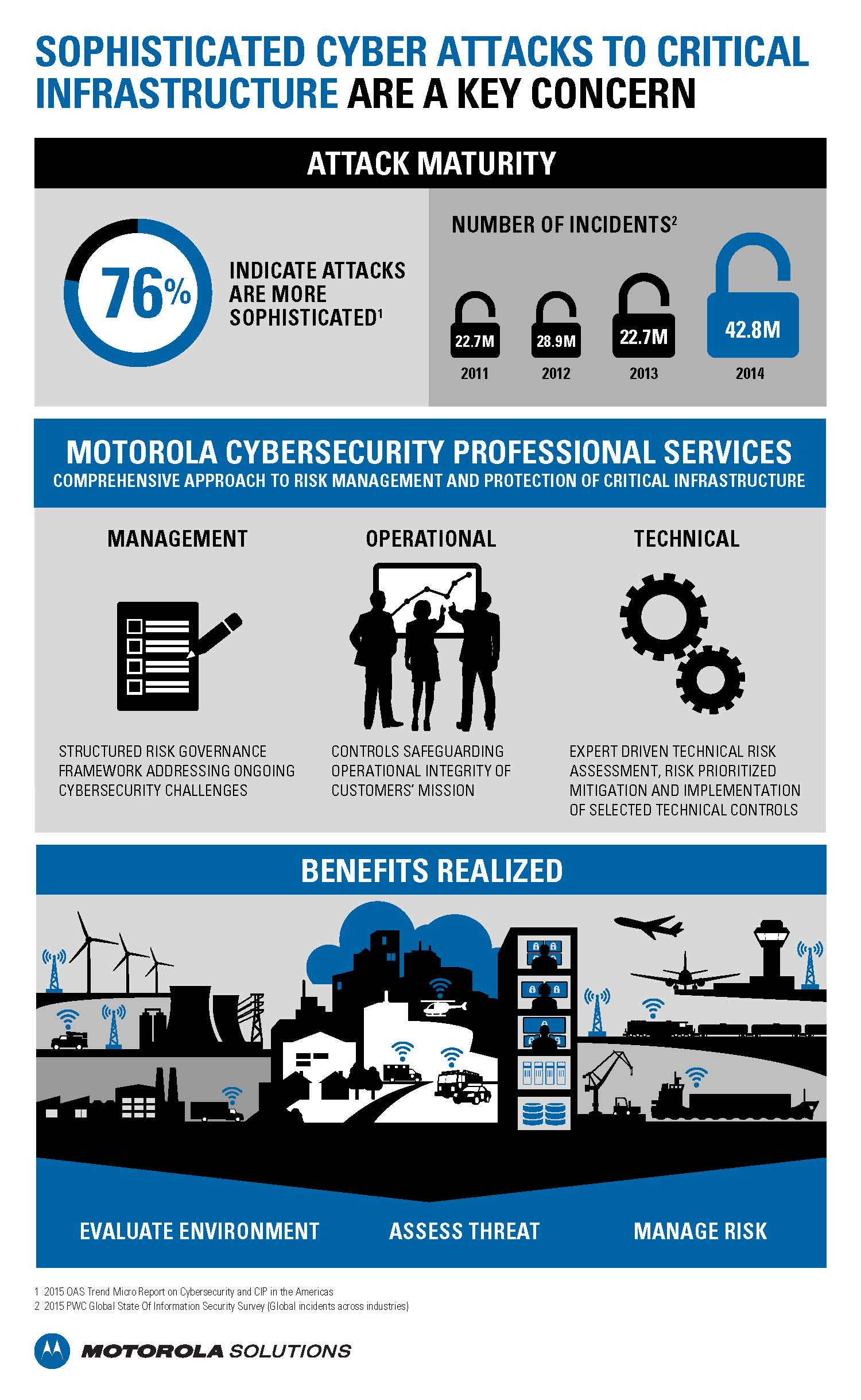 SOPHISTICATED CYBER ATTACKS TO CRITICAL INFRASTRUCTURE ARE A KEY CONCERN

ATTACK MATURITY

76%

INDICATE ATTACKS ARE MORE SOPHISTICATED$^1$

NUMBER OF INCIDENTS$^2$

22.7M
2011

28.9M
2012

22.7M
2013

42.8M
2014

MOTOROLA CYBERSECURITY PROFESSIONAL SERVICES
COMPREHENSIVE APPROACH TO RISK MANAGEMENT AND PROTECTION OF CRITICAL INFRASTRUCTURE

MANAGEMENT

STRUCTURED RISK GOVERNANCE FRAMEWORK ADDRESSING ONGOING CYBERSECURITY CHALLENGES

OPERATIONAL

CONTROLS SAFEGUARDING OPERATIONAL INTEGRITY OF CUSTOMERS' MISSION

TECHNICAL

EXPERT DRIVEN TECHNICAL RISK ASSESSMENT, RISK PRIORITIZED MITIGATION AND IMPLEMENTATION OF SELECTED TECHNICAL CONTROLS

BENEFITS REALIZED

EVALUATE ENVIRONMENT

ASSESS THREAT

MANAGE RISK

1 2015 OAS Trend Micro Report on Cybersecurity and CIP in the Americas
2 2015 PWC Global State Of Information Security Survey (Global incidents across industries)

MOTOROLA SOLUTIONS