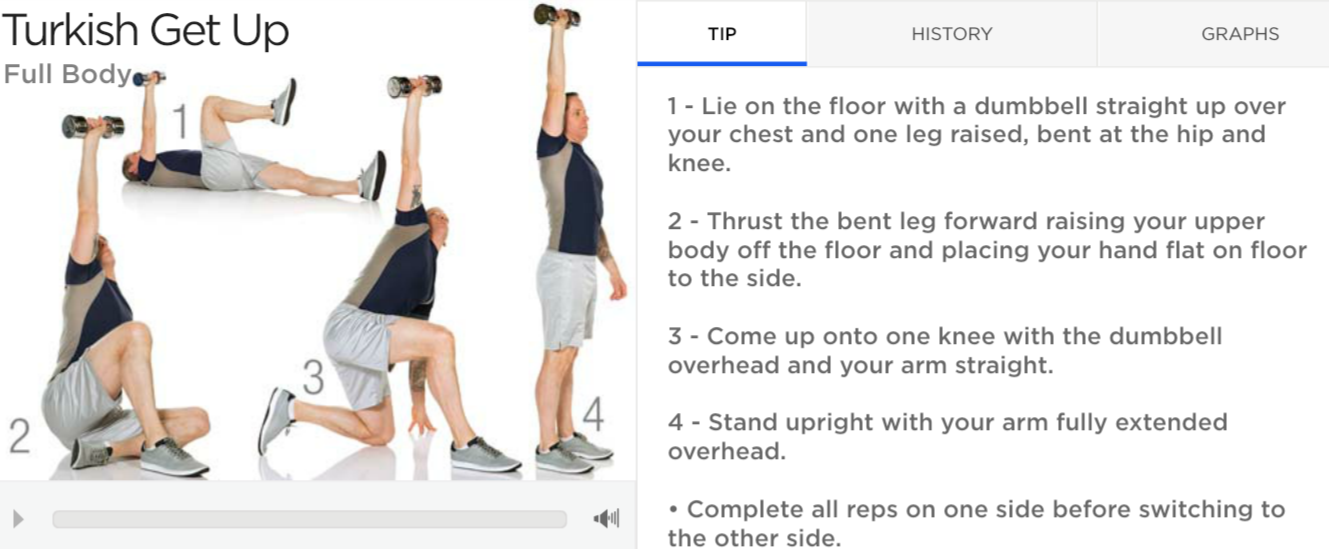 Turkish Get Up
Full Body

1

2

3

4

TIP HISTORY GRAPHS

1 - Lie on the floor with a dumbbell straight up over your chest and one leg raised, bent at the hip and knee.

2 - Thrust the bent leg forward raising your upper body off the floor and placing your hand flat on floor to the side.

3 - Come up onto one knee with the dumbbell overhead and your arm straight.

4 - Stand upright with your arm fully extended overhead.

• Complete all reps on one side before switching to the other side.